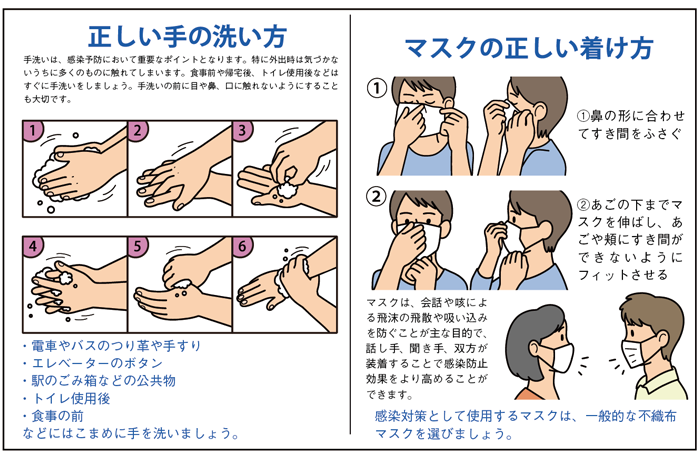 正しい手の洗い方

手洗いは、感染予防において重要なポイントとなります。特に外出時は気づかないうちに多くのものに触れてしまいます。食事前や帰宅後、トイレ使用後などはすぐに手洗いをしましょう。手洗いの前に目や鼻、口に触れないようにすることも大切です。

1
2
3
4
5
6

・電車やバスのつり革や手すり
・エレベーターのボタン
・駅のごみ箱などの公共物
・トイレ使用後
・食事の前
などにはこまめに手を洗いましょう。

マスクの正しい着け方

1
①鼻の形に合わせてすき間をふさぐ

2
②あごの下までマスクを伸ばし、あごや頬にすき間ができないようにフィットさせる

マスクは、会話や咳による飛沫の飛散や吸い込みを防ぐことが主な目的で、話し手、聞き手、双方が装着することで感染防止効果をより高めることができます。

感染対策として使用するマスクは、一般的な不織布マスクを選びましょう。